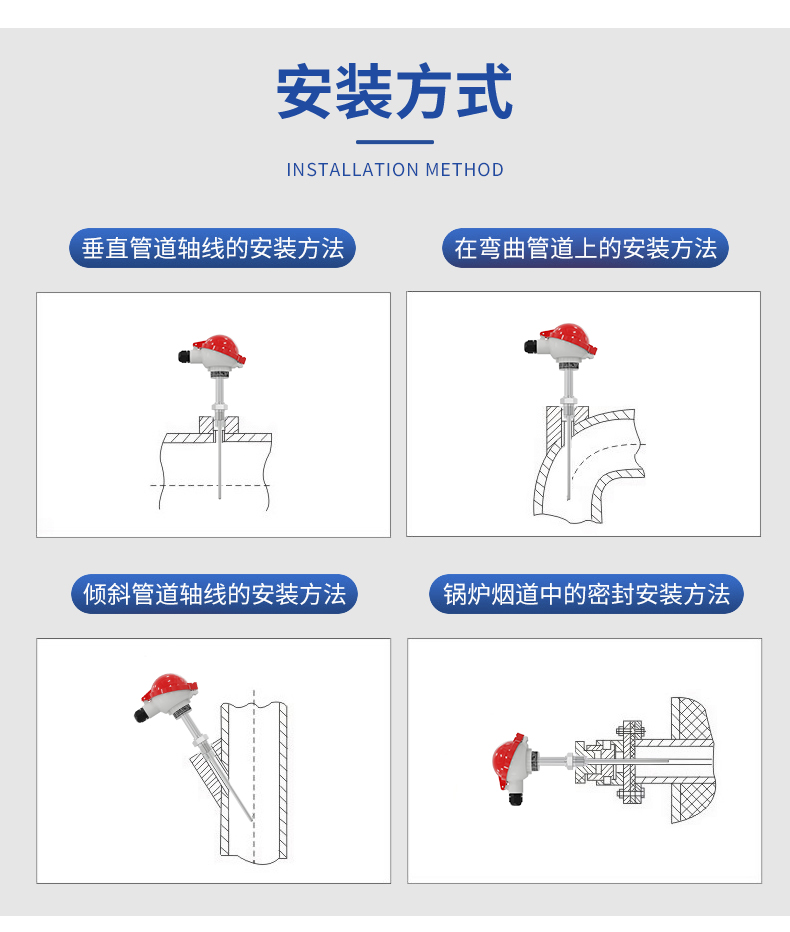 安装方式

INSTALLATION METHOD

垂直管道轴线的安装方法

在弯曲管道上的安装方法

倾斜管道轴线的安装方法

锅炉烟道中的密封安装方法